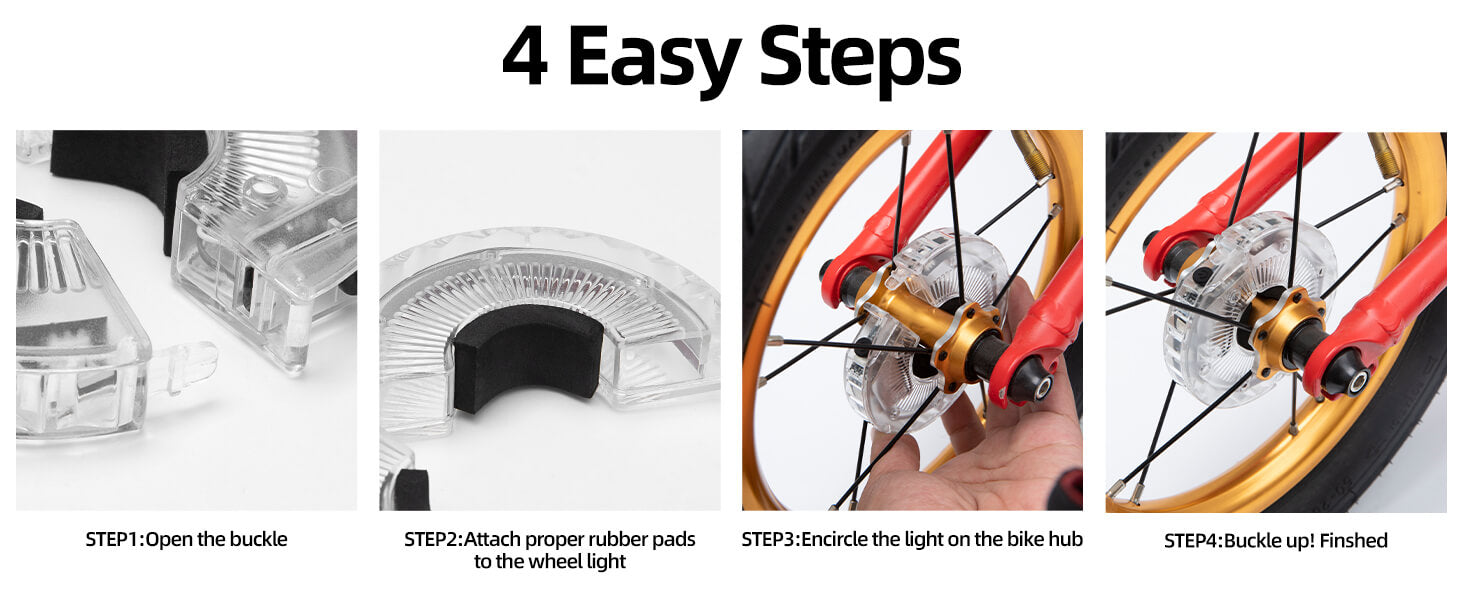 4 Easy Steps

STEP1:Open the buckle

STEP2:Attach proper rubber pads to the wheel light

STEP3:Encircle the light on the bike hub

STEP4:Buckle up! Finshed