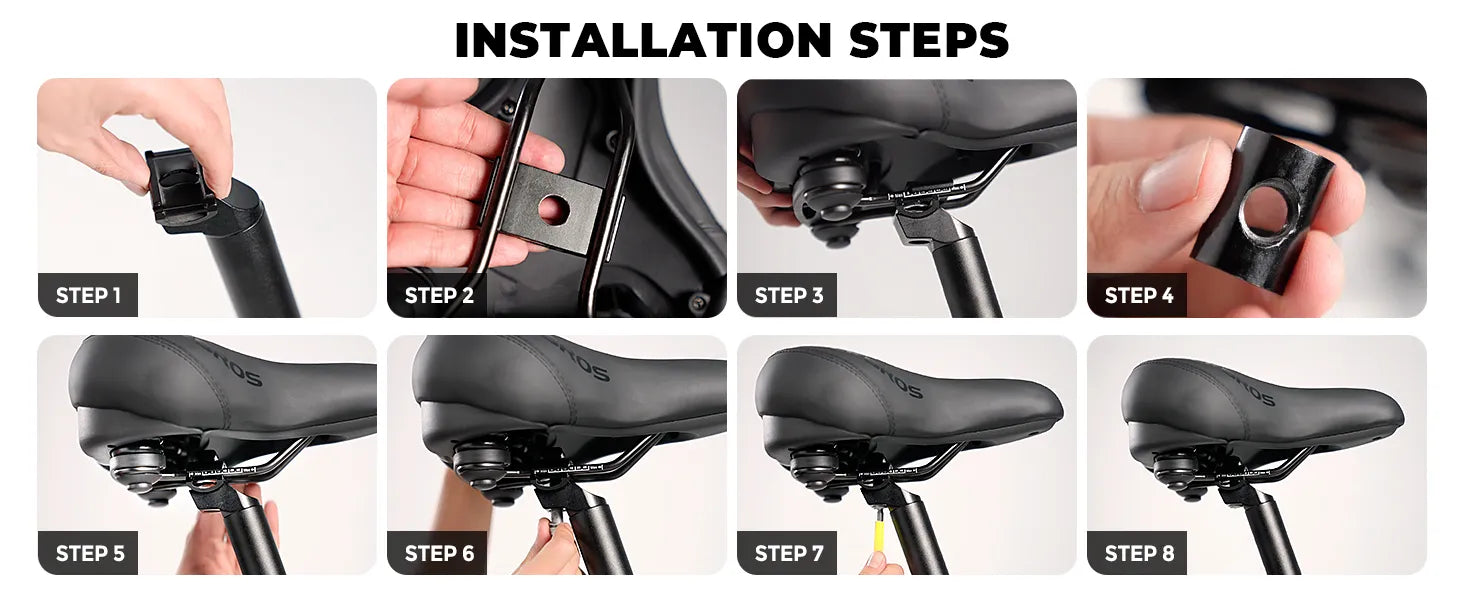 INSTALLATION STEPS

STEP 1

STEP 2

STEP 3

STEP 4

STEP 5

STEP 6

STEP 7

STEP 8