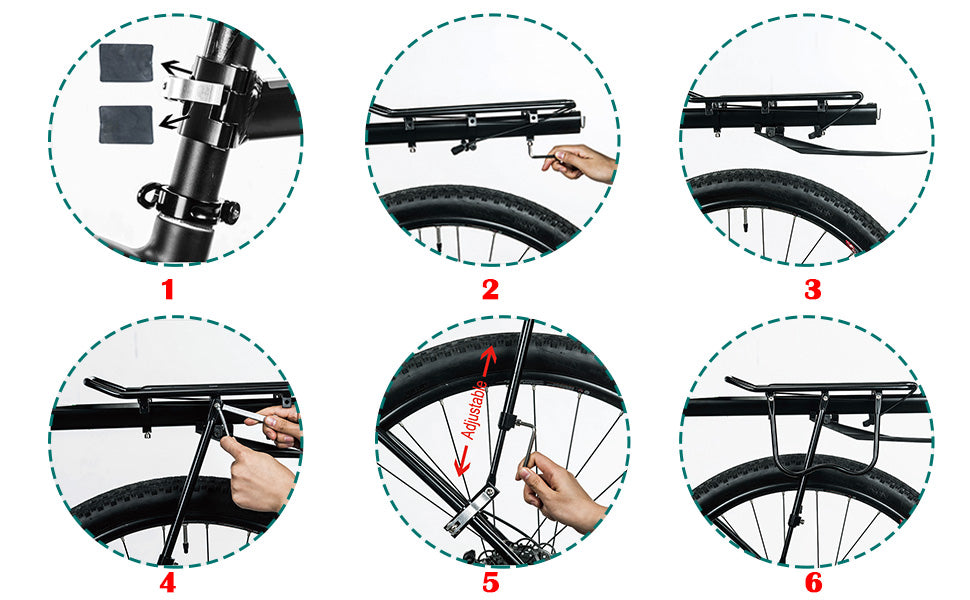 1

2

3

4

Adjustable

5

6