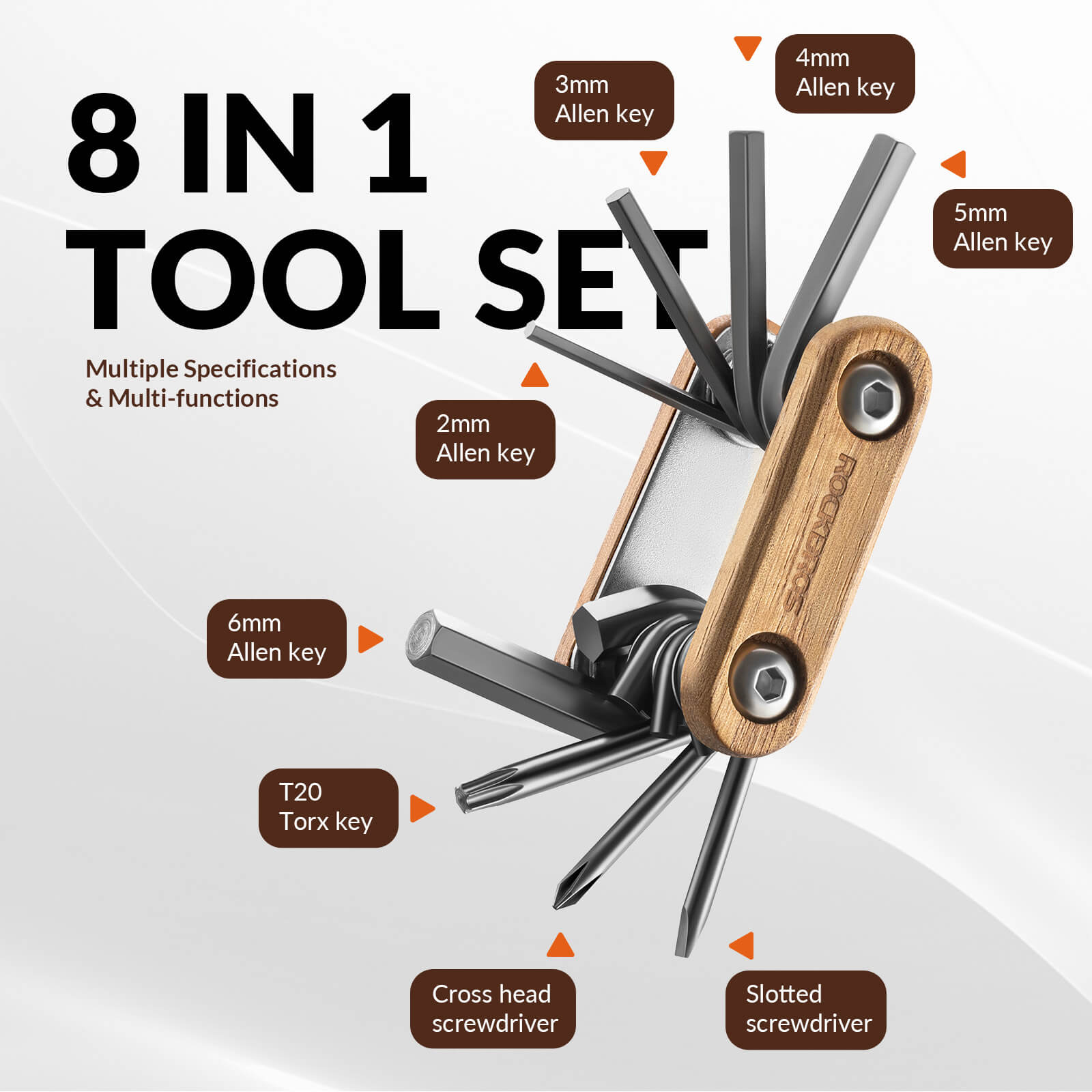 8 IN 1
TOOL SET

Multiple Specifications
& Multi-functions

3mm
Allen key

4mm
Allen key

5mm
Allen key

2mm
Allen key

ROCKBROS

6mm
Allen key

T20
Torx key

Cross head
screwdriver

Slotted
screwdriver