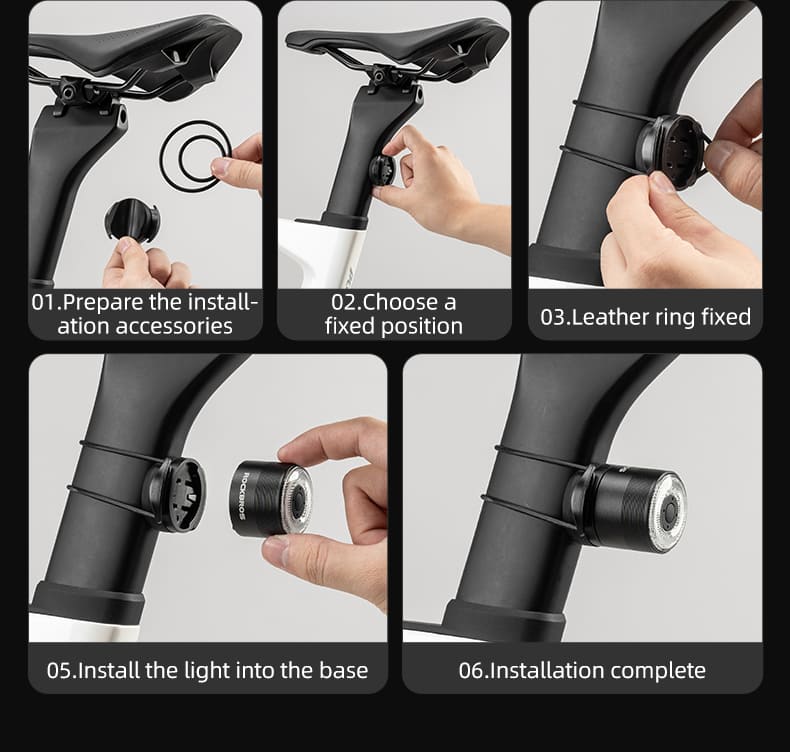 01.Prepare the installation accessories

02.Choose a fixed position

03.Leather ring fixed

ROCKBROS

05.Install the light into the base

06.Installation complete