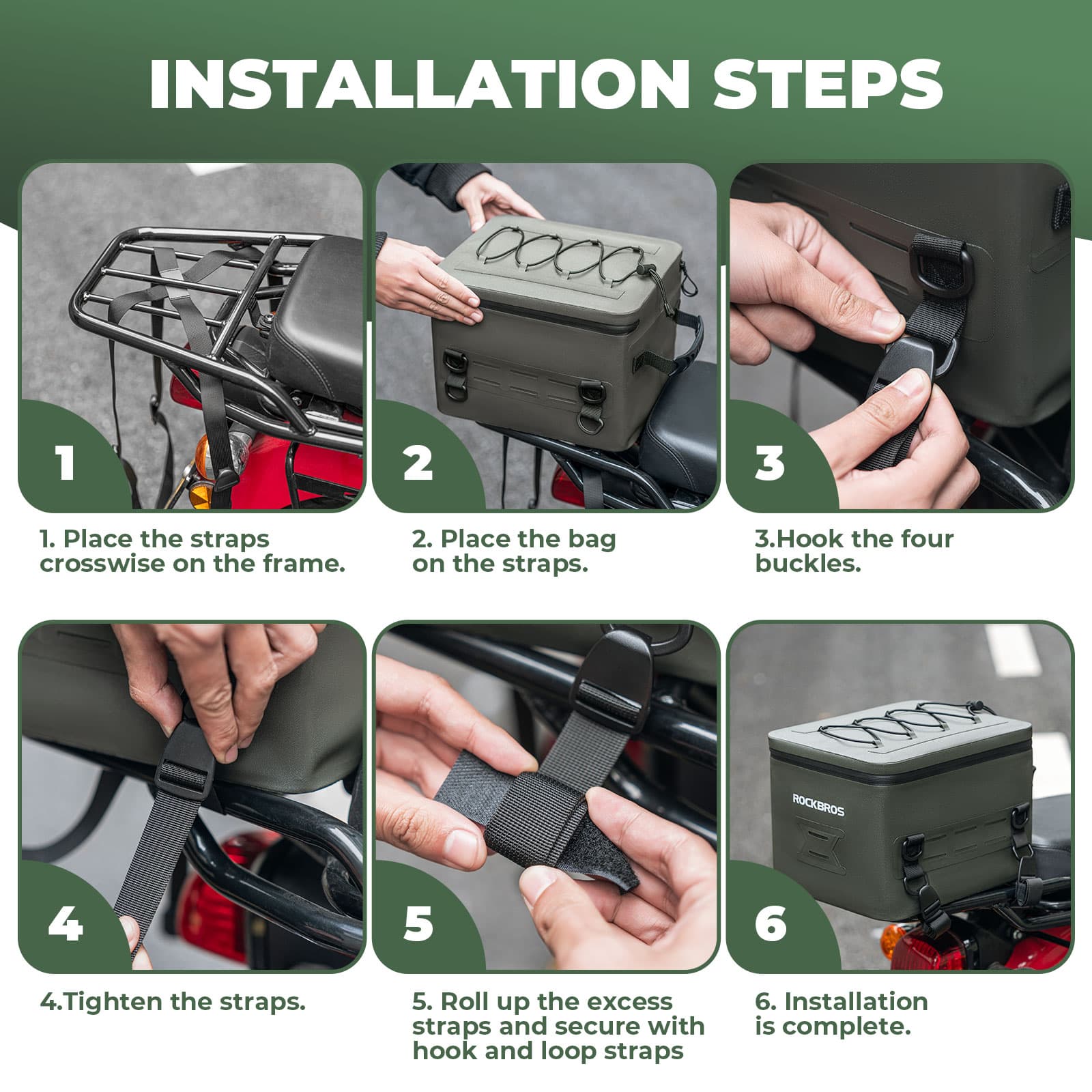 INSTALLATION STEPS

1

1. Place the straps crosswise on the frame.

2

2. Place the bag on the straps.

3

3.Hook the four buckles.

4

4.Tighten the straps.

5

5. Roll up the excess straps and secure with hook and loop straps

ROCKBROS

6

6. Installation is complete.