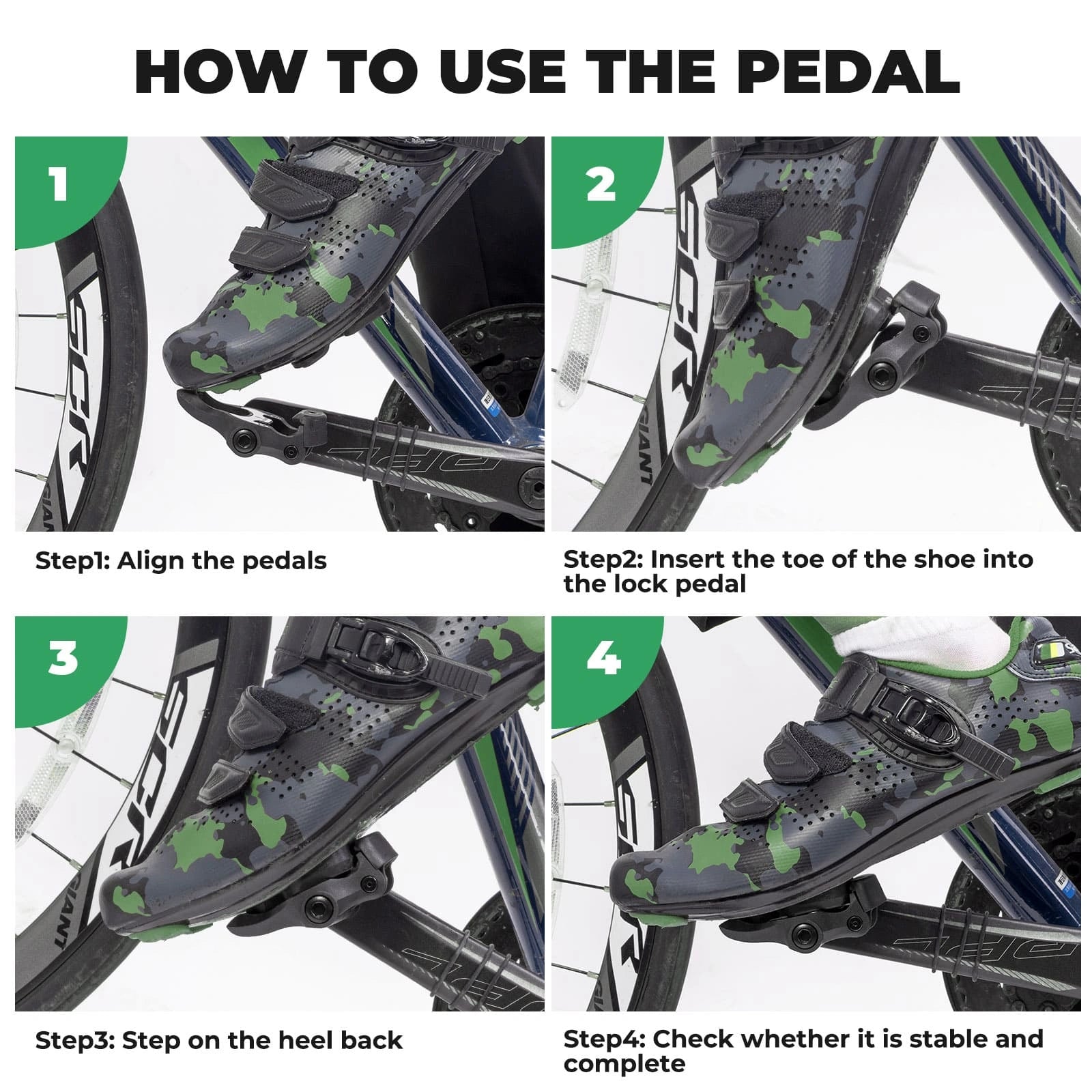 HOW TO USE THE PEDAL

1

SCR

GIANT

Step1: Align the pedals

2

SCR

GIANT

Step2: Insert the toe of the shoe into the lock pedal

3

SCR

GIANT

Step3: Step on the heel back

4

SCR

Step4: Check whether it is stable and complete