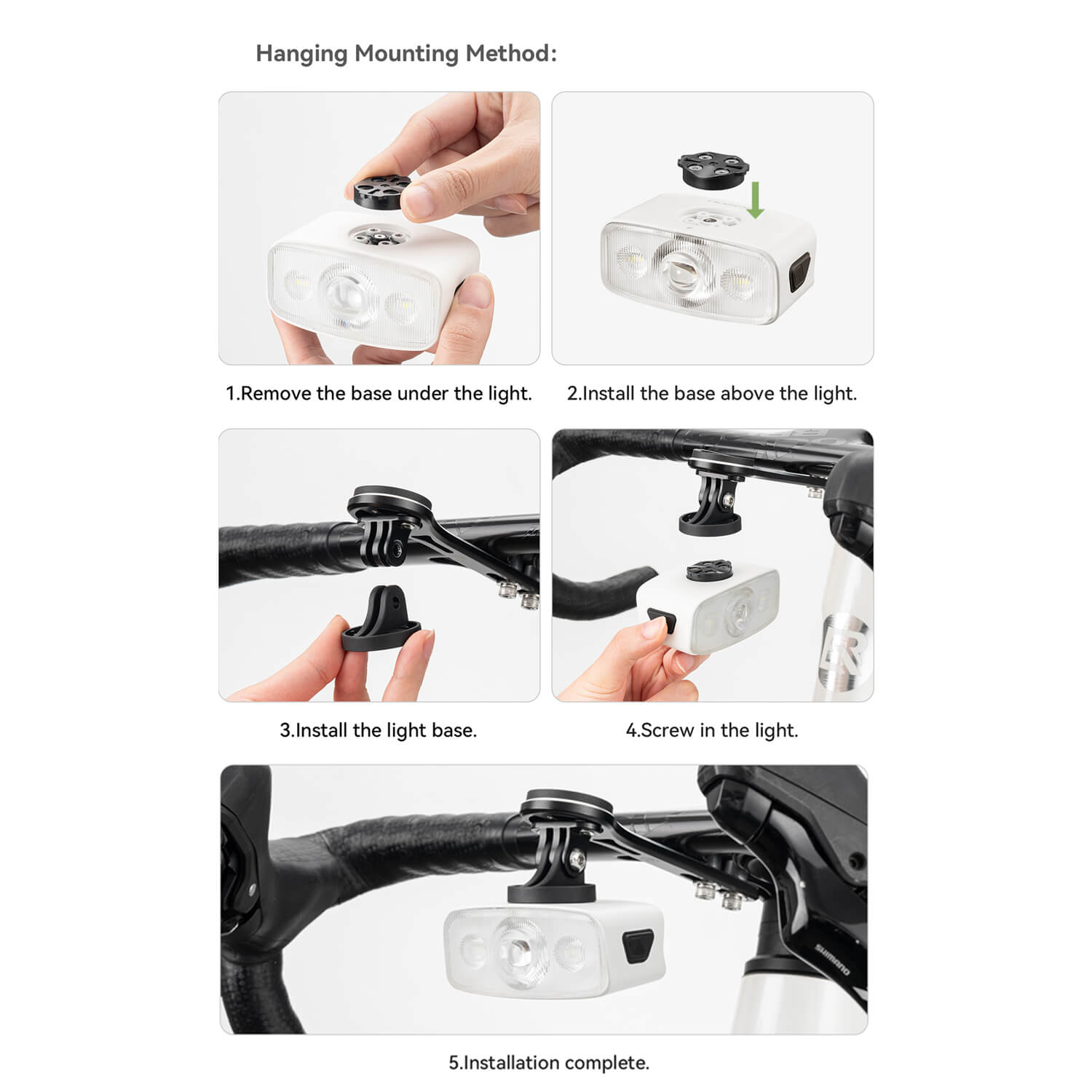 Hanging Mounting Method:

1.Remove the base under the light.

2.Install the base above the light.

3.Install the light base.

4.Screw in the light.

SHIMANO

5.Installation complete.