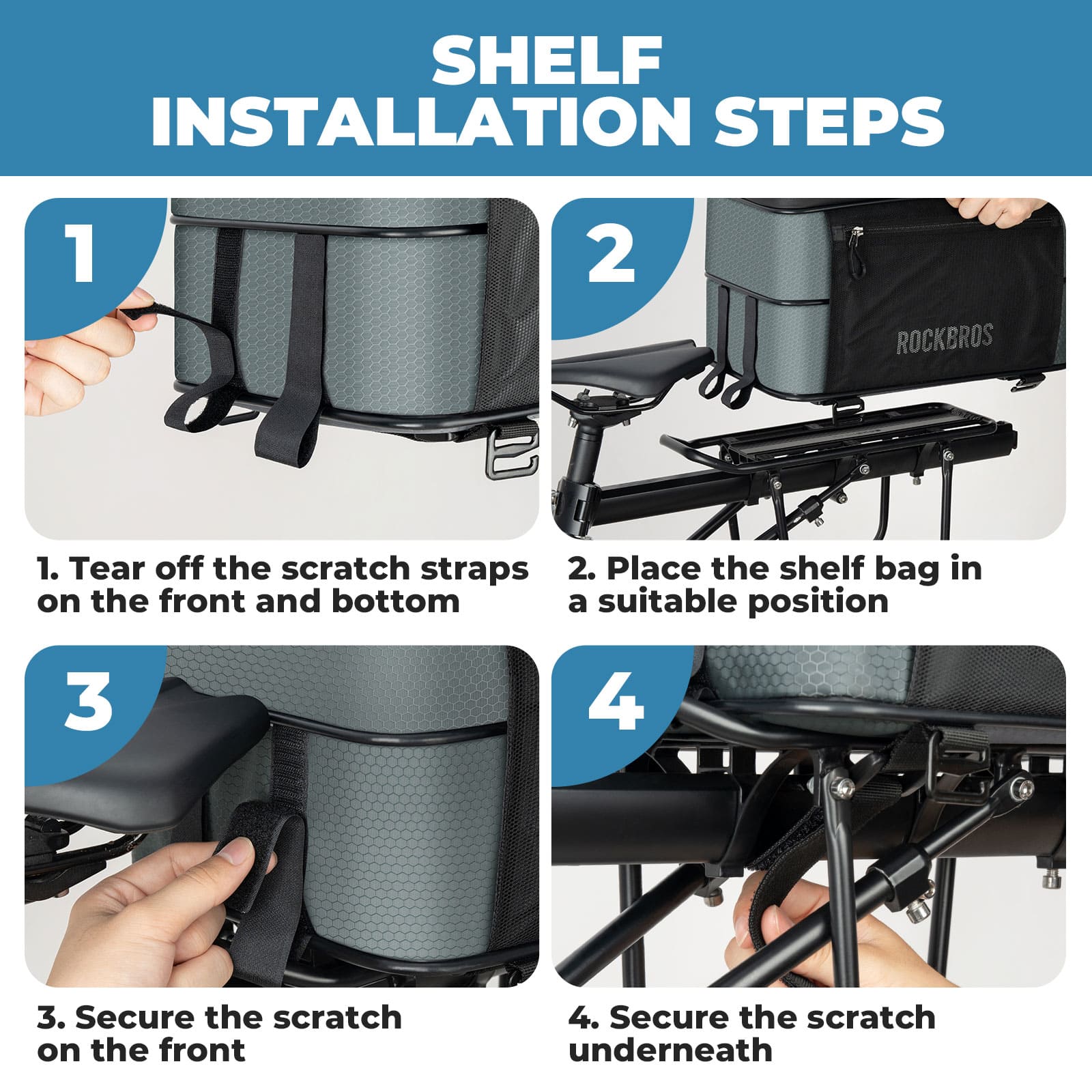 SHELF INSTALLATION STEPS

1

1. Tear off the scratch straps on the front and bottom

2

ROCKBROS

2. Place the shelf bag in a suitable position

3

3. Secure the scratch on the front

4

4. Secure the scratch underneath